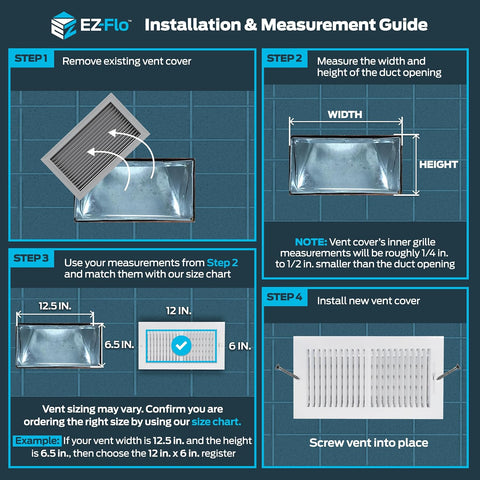 EZ-Flo™ Installation & Measurement Guide

STEP 1 Remove existing vent cover

STEP 2 Measure the width and height of the duct opening

WIDTH

HEIGHT

NOTE: Vent cover's inner grille measurements will be roughly 1/4 in. to 1/2 in. smaller than the duct opening

STEP 3 Use your measurements from Step 2 and match them with our size chart

12.5 IN.

6.5 IN.

12 IN.

6 IN.

Vent sizing may vary. Confirm you are ordering the right size by using our size chart.

Example: If your vent width is 12.5 in. and the height is 6.5 in., then choose the 12 in. x 6 in. register

STEP 4 Install new vent cover

Screw vent into place