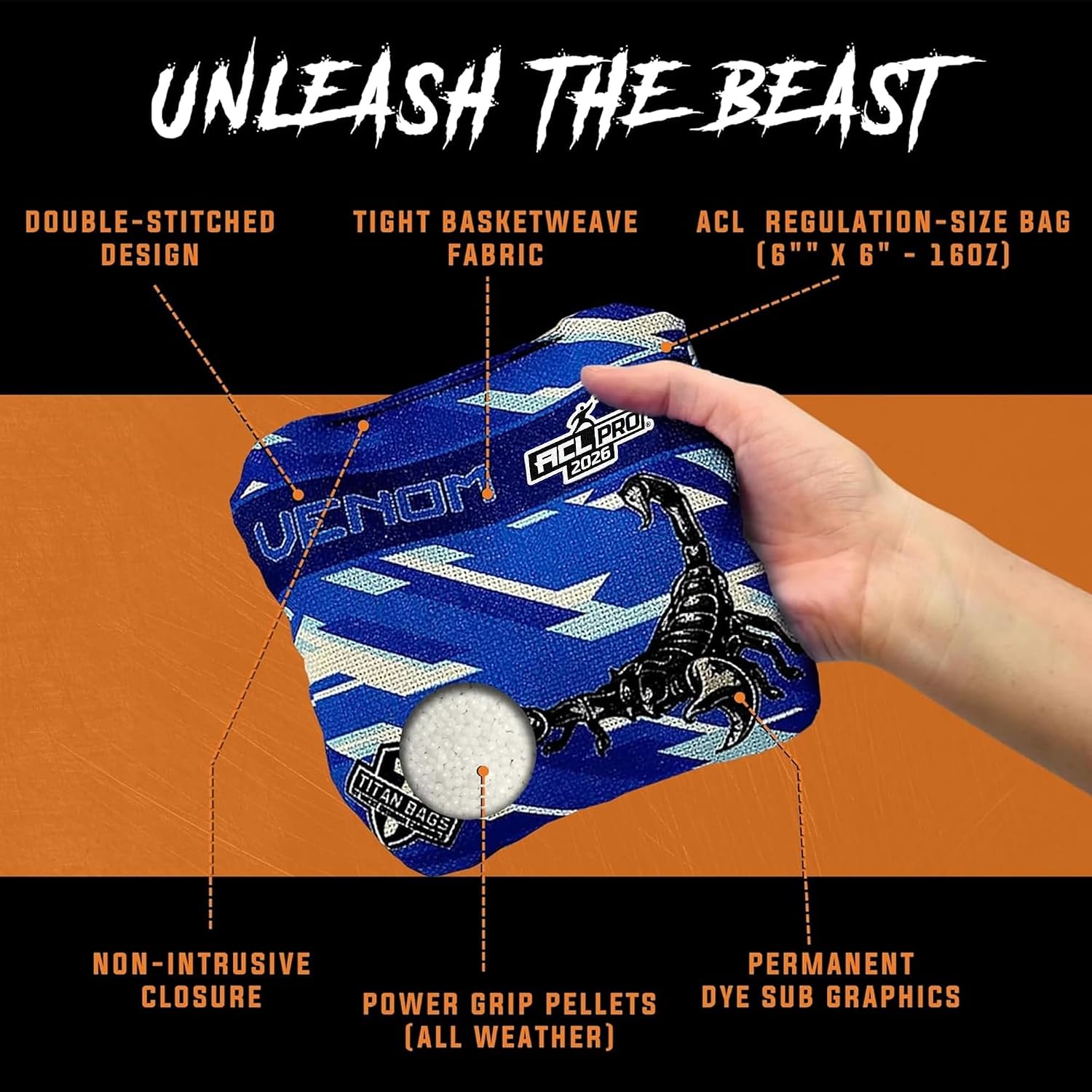 UNLEASH THE BEAST

DOUBLE-STITCHED DESIGN

TIGHT BASKETWEAVE FABRIC

ACL REGULATION-SIZE BAG (6"" X 6" - 16OZ)

ACL PRO 2026

VENOM

TITAN BAGS

NON-INTRUSIVE CLOSURE

POWER GRIP PELLETS (ALL WEATHER)

PERMANENT DYE SUB GRAPHICS