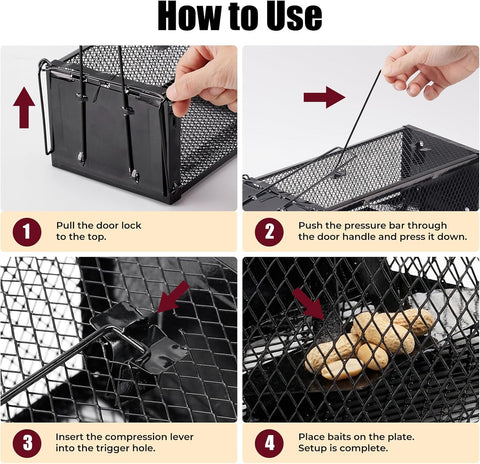 How to Use

1 Pull the door lock to the top.

2 Push the pressure bar through the door handle and press it down.

3 Insert the compression lever into the trigger hole.

4 Place baits on the plate. Setup is complete.