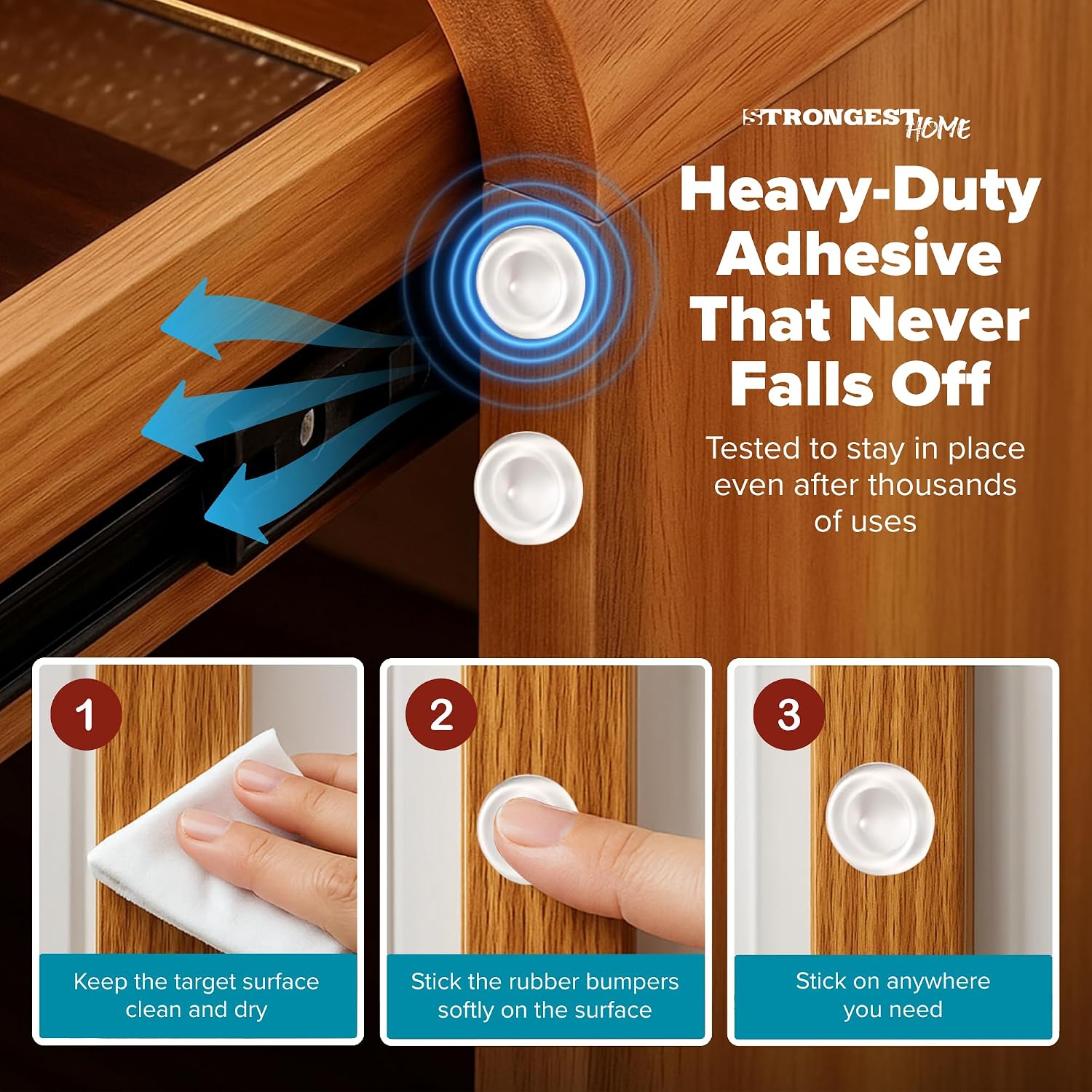 STRONGEST HOME

Heavy-Duty Adhesive That Never Falls Off

Tested to stay in place even after thousands of uses

1

Keep the target surface clean and dry

2

Stick the rubber bumpers softly on the surface

3

Stick on anywhere you need