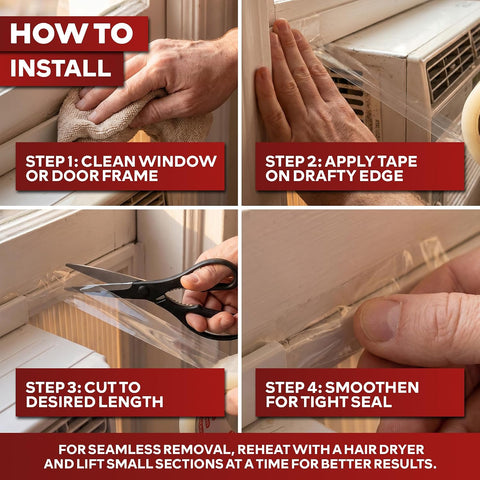 HOW TO INSTALL

STEP 1: CLEAN WINDOW OR DOOR FRAME

STEP 2: APPLY TAPE ON DRAFTY EDGE

STEP 3: CUT TO DESIRED LENGTH

STEP 4: SMOOTHEN FOR TIGHT SEAL

FOR SEAMLESS REMOVAL, REHEAT WITH A HAIR DRYER AND LIFT SMALL SECTIONS AT A TIME FOR BETTER RESULTS.