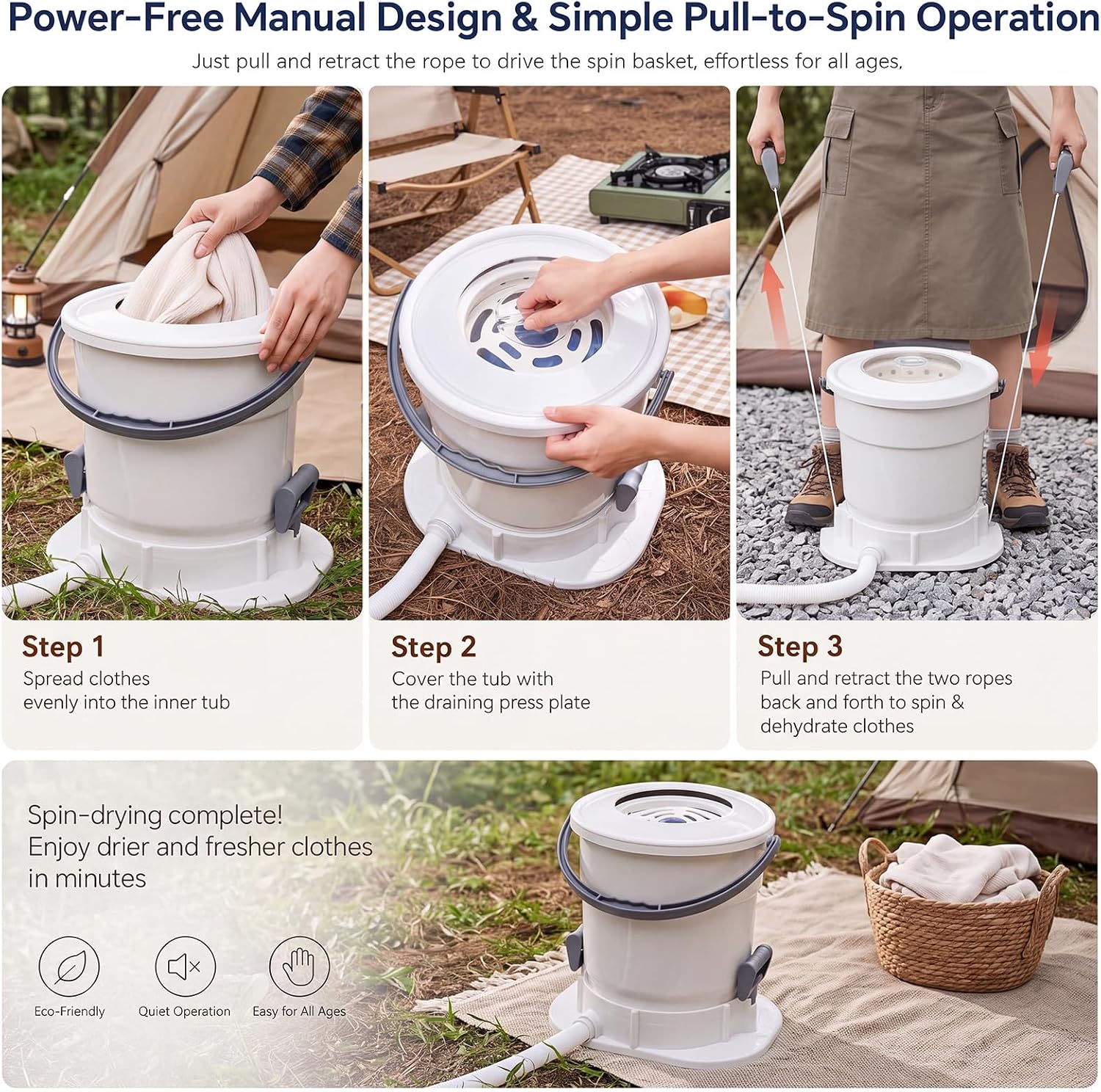 Power-Free Manual Design & Simple Pull-to-Spin Operation

Just pull and retract the rope to drive the spin basket, effortless for all ages.

Step 1
Spread clothes evenly into the inner tub

Step 2
Cover the tub with the draining press plate

Step 3
Pull and retract the two ropes back and forth to spin & dehydrate clothes

Spin-drying complete!
Enjoy drier and fresher clothes in minutes

Eco-Friendly

Quiet Operation

Easy for All Ages