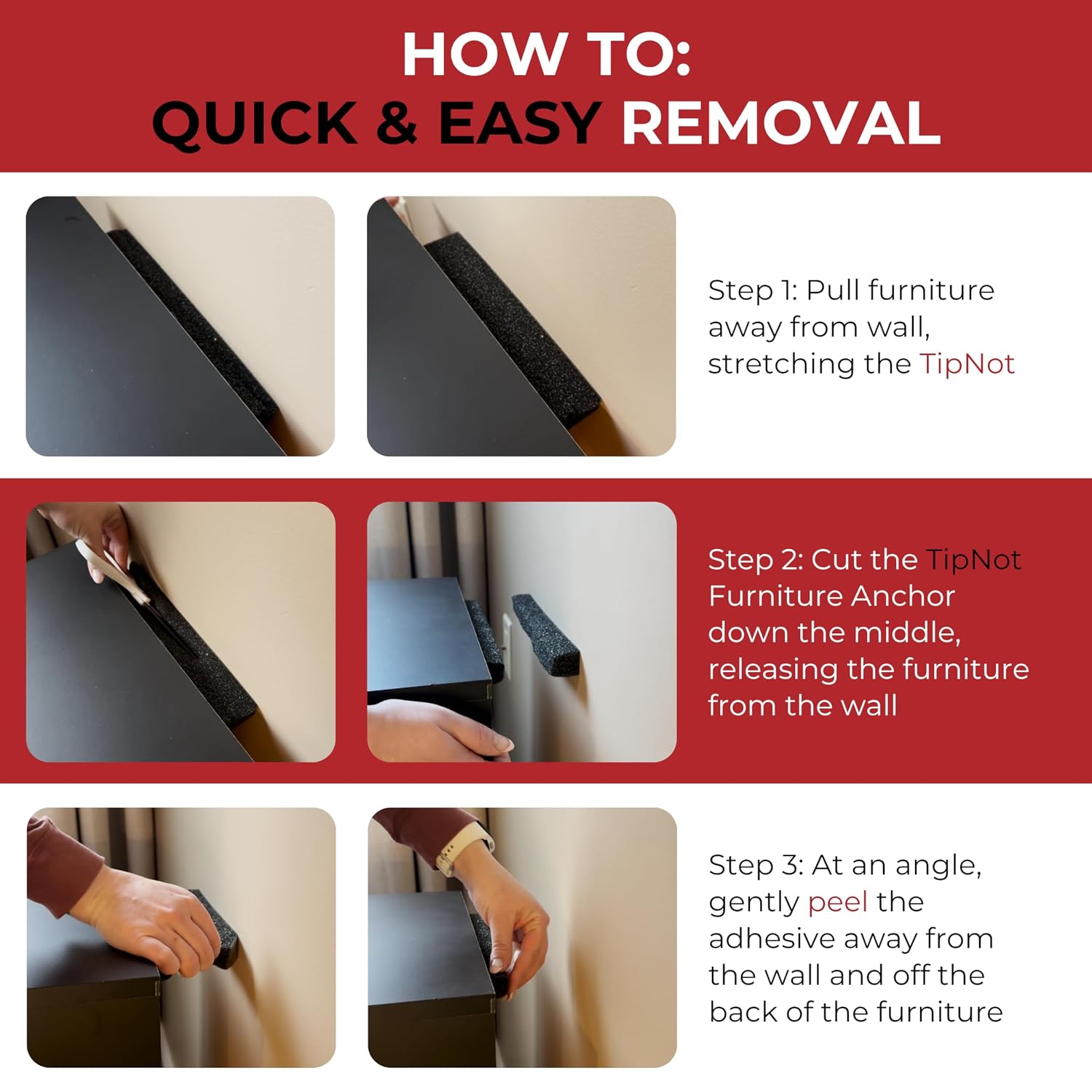 HOW TO:
QUICK & EASY REMOVAL

Step 1: Pull furniture away from wall, stretching the TipNot

Step 2: Cut the TipNot Furniture Anchor down the middle, releasing the furniture from the wall

Step 3: At an angle, gently peel the adhesive away from the wall and off the back of the furniture