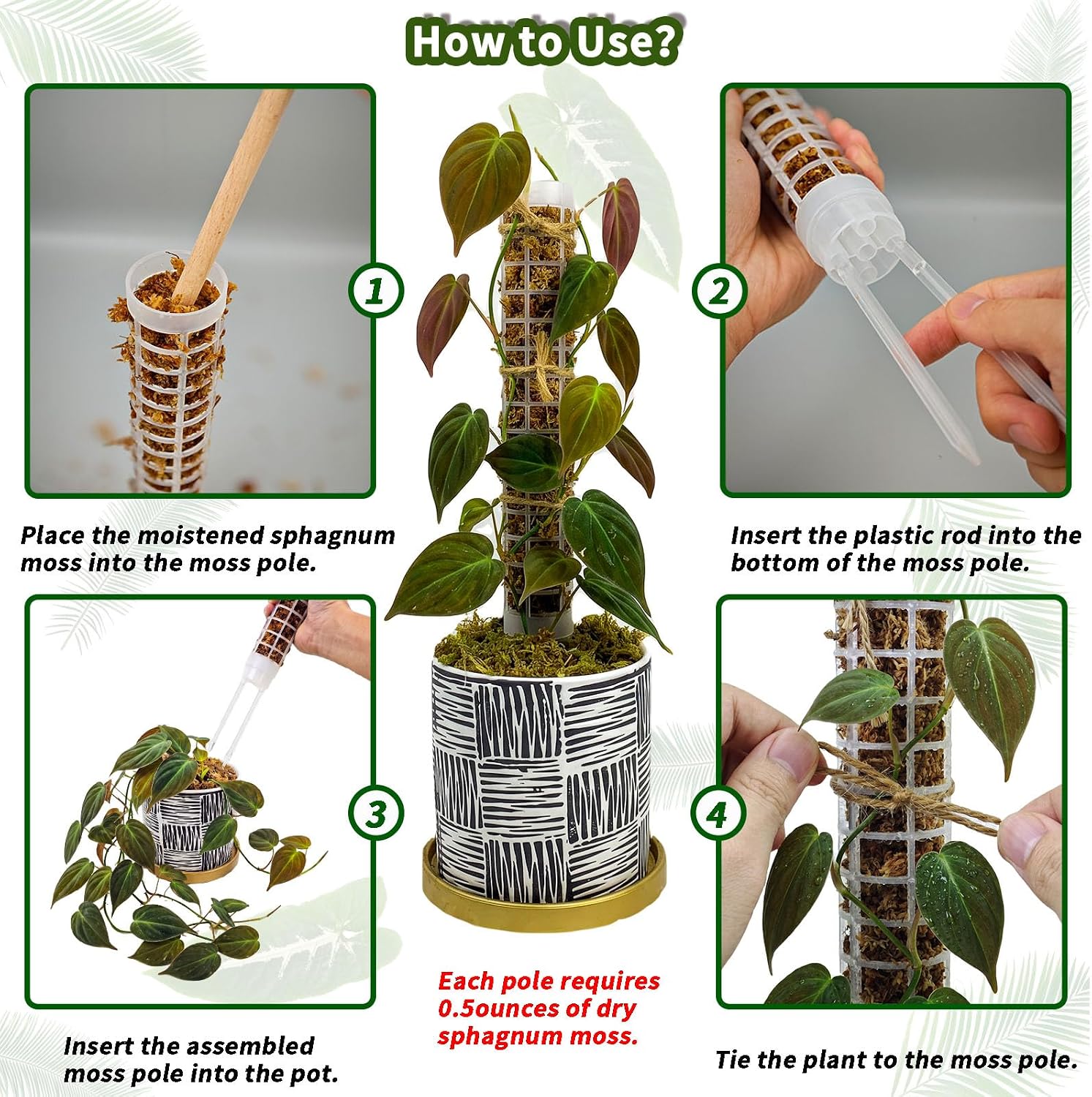 How to Use?

1

Place the moistened sphagnum moss into the moss pole.

2

Insert the plastic rod into the bottom of the moss pole.

3

Insert the assembled moss pole into the pot.

Each pole requires 0.5ounces of dry sphagnum moss.

4

Tie the plant to the moss pole.