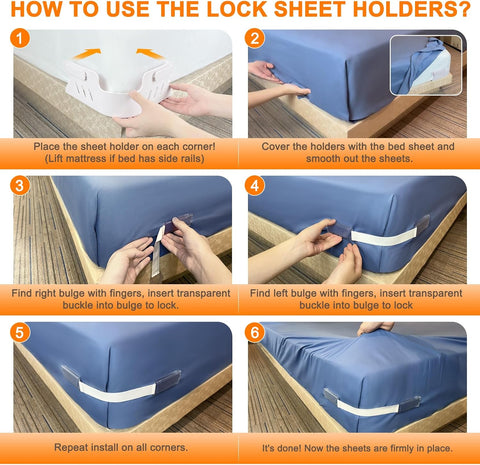 HOW TO USE THE LOCK SHEET HOLDERS?

1

Place the sheet holder on each corner! (Lift mattress if bed has side rails)

2

Cover the holders with the bed sheet and smooth out the sheets.

3

Find right bulge with fingers, insert transparent buckle into bulge to lock.

4

Find left bulge with fingers, insert transparent buckle into bulge to lock

5

Repeat install on all corners.

6

It's done! Now the sheets are firmly in place.