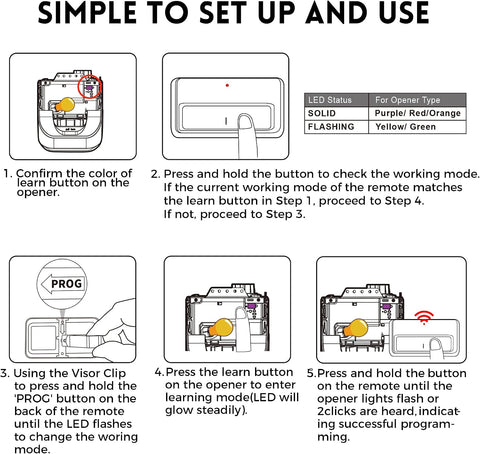 SIMPLE TO SET UP AND USE

| LED Status | For Opener Type |
|---|---|
| SOLID | Purple/ Red/Orange |
| FLASHING | Yellow/ Green |

1. Confirm the color of learn button on the opener.

2. Press and hold the button to check the working mode. If the current working mode of the remote matches the learn button in Step 1, proceed to Step 4. If not, proceed to Step 3.

PROG

3. Using the Visor Clip to press and hold the 'PROG' button on the back of the remote until the LED flashes to change the woring mode.

4. Press the learn button on the opener to enter learning mode(LED will glow steadily).

5. Press and hold the button on the remote until the opener lights flash or 2clicks are heard, indicating successful programming.