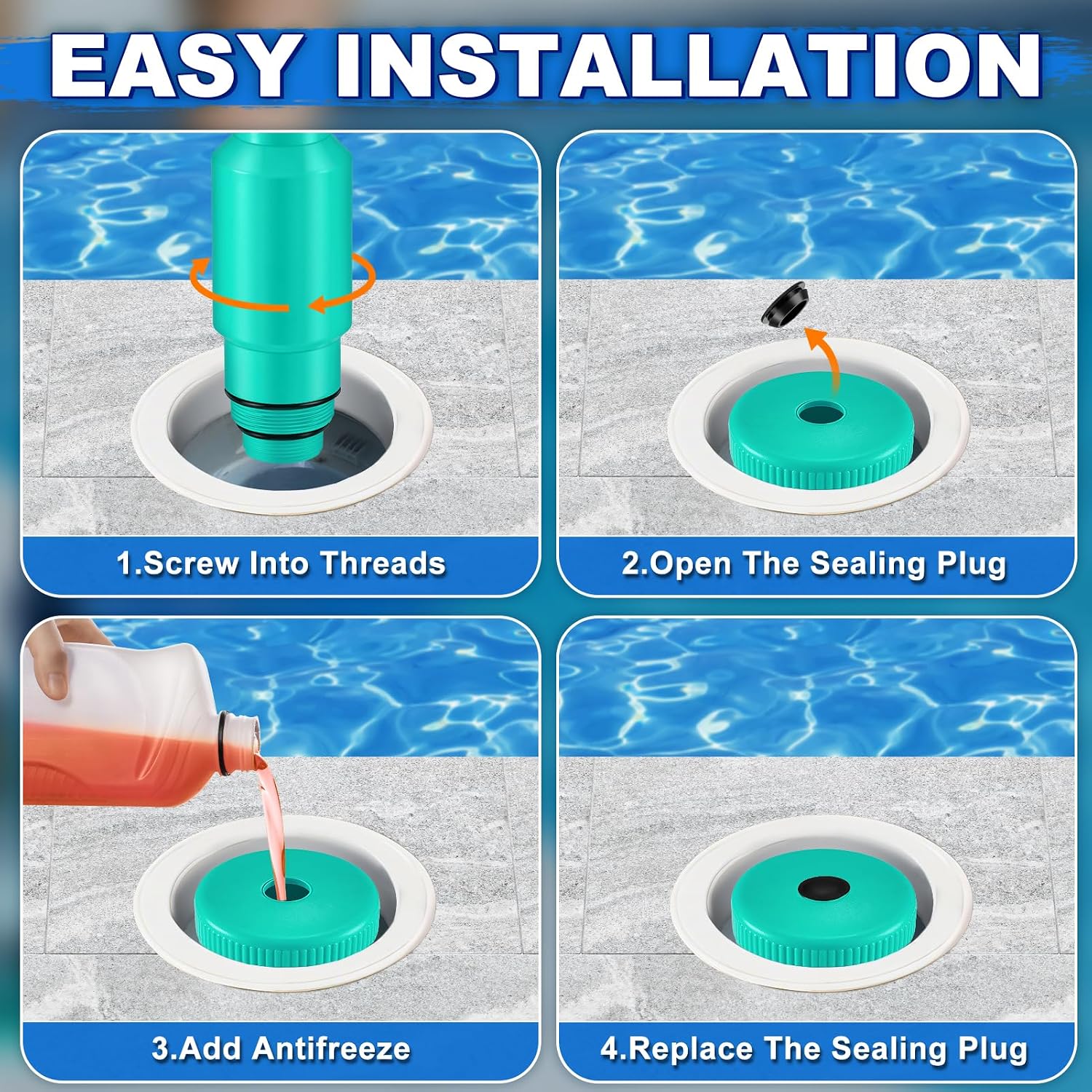 EASY INSTALLATION

1.Screw Into Threads

2.Open The Sealing Plug

3.Add Antifreeze

4.Replace The Sealing Plug