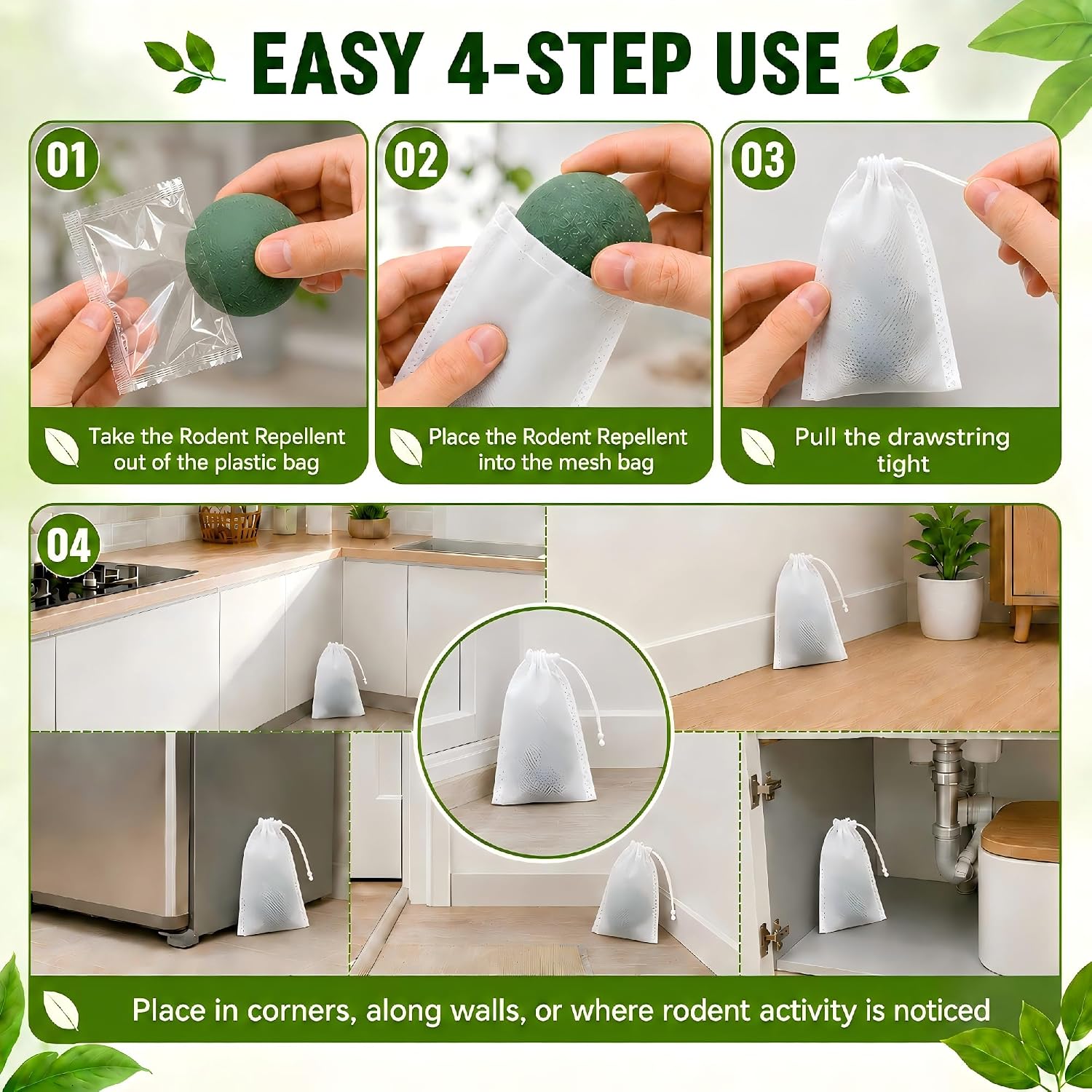 EASY 4-STEP USE

01

Take the Rodent Repellent out of the plastic bag

02

Place the Rodent Repellent into the mesh bag

03

Pull the drawstring tight

04

Place in corners, along walls, or where rodent activity is noticed