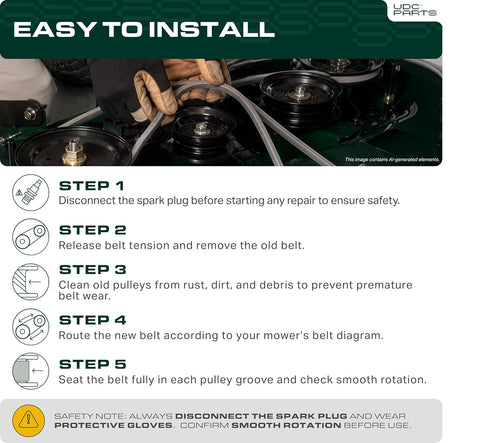 UDC PARTS

EASY TO INSTALL

This image contains AI-generated elements.

STEP 1
Disconnect the spark plug before starting any repair to ensure safety.

STEP 2
Release belt tension and remove the old belt.

STEP 3
Clean old pulleys from rust, dirt, and debris to prevent premature belt wear.

STEP 4
Route the new belt according to your mower's belt diagram.

STEP 5
Seat the belt fully in each pulley groove and check smooth rotation.

SAFETY NOTE: ALWAYS DISCONNECT THE SPARK PLUG AND WEAR PROTECTIVE GLOVES. CONFIRM SMOOTH ROTATION BEFORE USE.