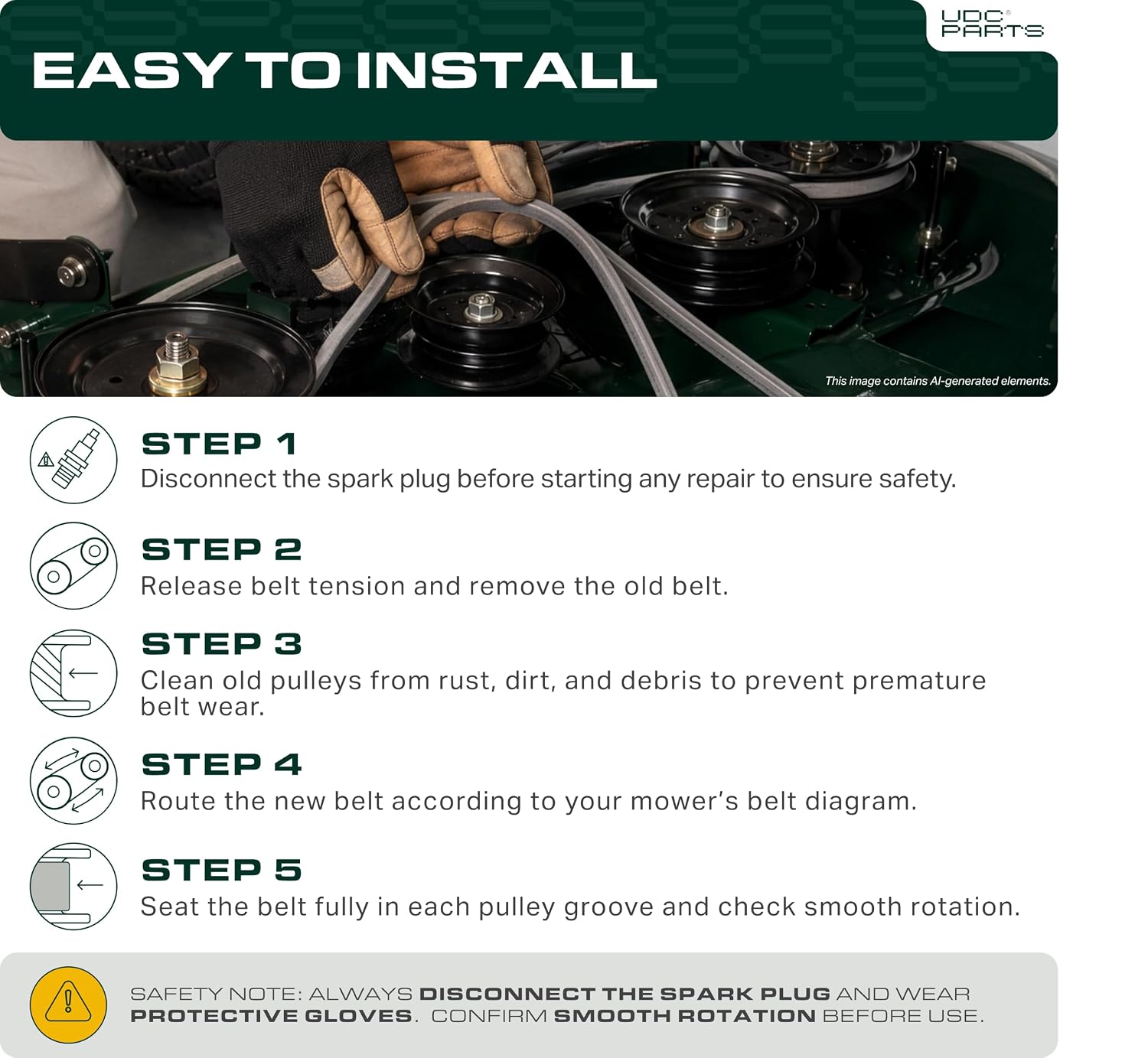 UDC® PARTS

EASY TO INSTALL

This image contains AI-generated elements.

STEP 1
Disconnect the spark plug before starting any repair to ensure safety.

STEP 2
Release belt tension and remove the old belt.

STEP 3
Clean old pulleys from rust, dirt, and debris to prevent premature belt wear.

STEP 4
Route the new belt according to your mower's belt diagram.

STEP 5
Seat the belt fully in each pulley groove and check smooth rotation.

SAFETY NOTE: ALWAYS DISCONNECT THE SPARK PLUG AND WEAR PROTECTIVE GLOVES. CONFIRM SMOOTH ROTATION BEFORE USE.