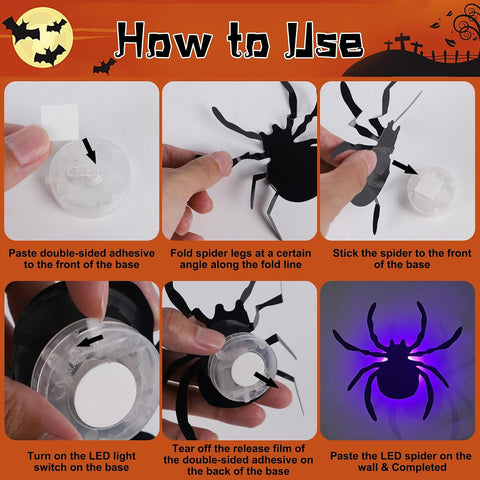 How to Use

Paste double-sided adhesive to the front of the base

Fold spider legs at a certain angle along the fold line

Stick the spider to the front of the base

Turn on the LED light switch on the base

Tear off the release film of the double-sided adhesive on the back of the base

Paste the LED spider on the wall & Completed