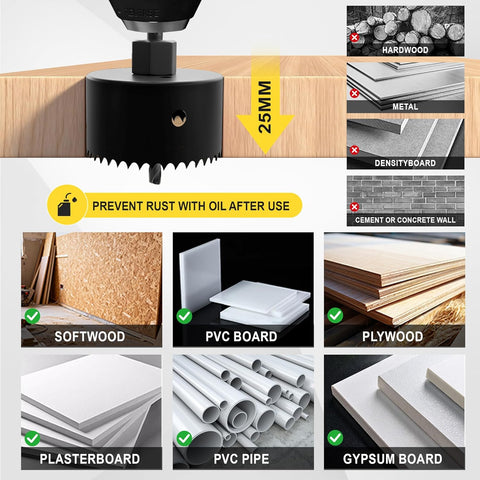 25MM

HARDWOOD

METAL

DENSITYBOARD

CEMENT OR CONCRETE WALL

PREVENT RUST WITH OIL AFTER USE

SOFTWOOD

PVC BOARD

PLYWOOD

PLASTERBOARD

PVC PIPE

GYPSUM BOARD