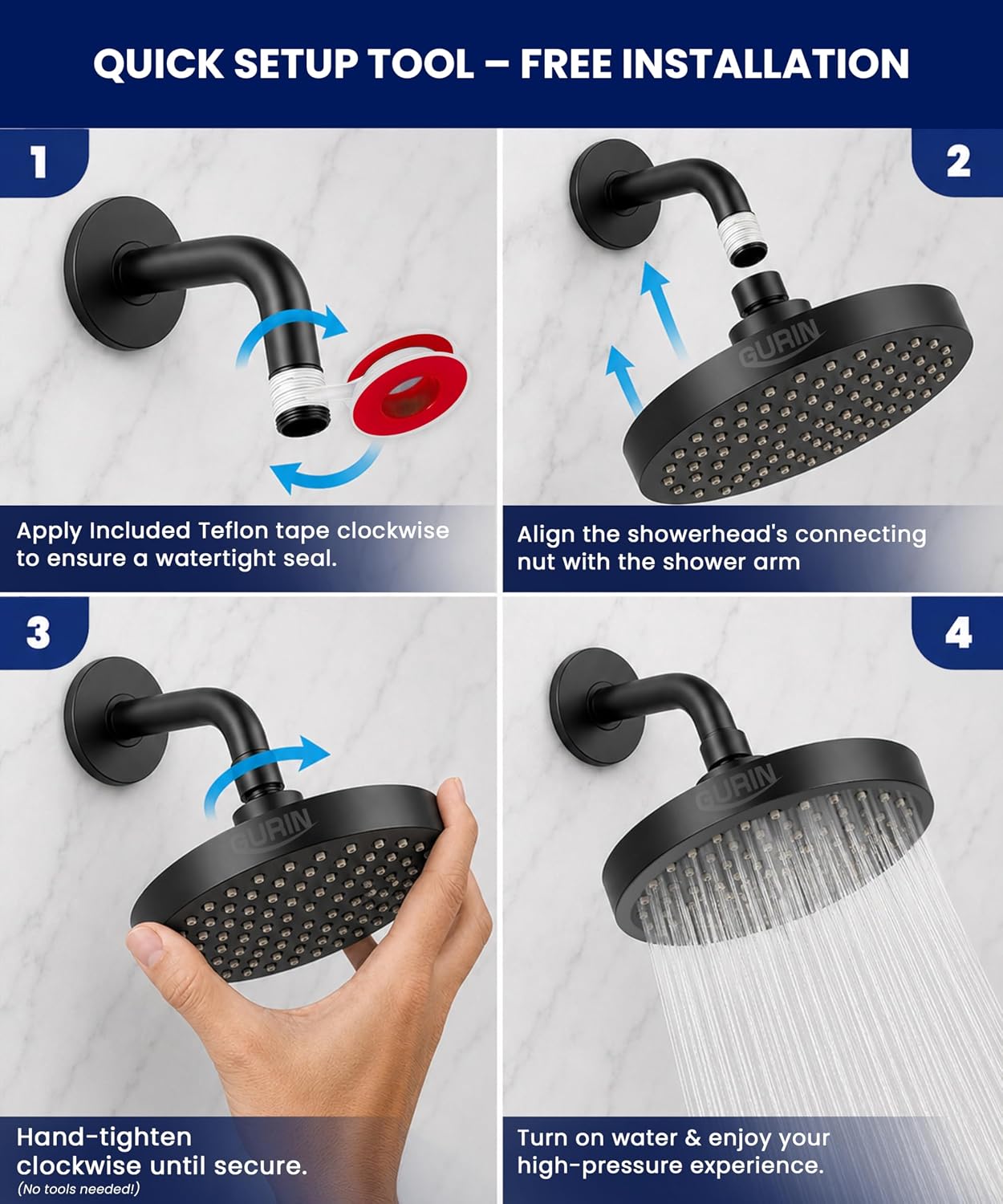 QUICK SETUP TOOL – FREE INSTALLATION

1

Apply Included Teflon tape clockwise to ensure a watertight seal.

2

GURIN

Align the showerhead's connecting nut with the shower arm

3

GURIN

Hand-tighten clockwise until secure.
(No tools needed!)

4

GURIN

Turn on water & enjoy your high-pressure experience.