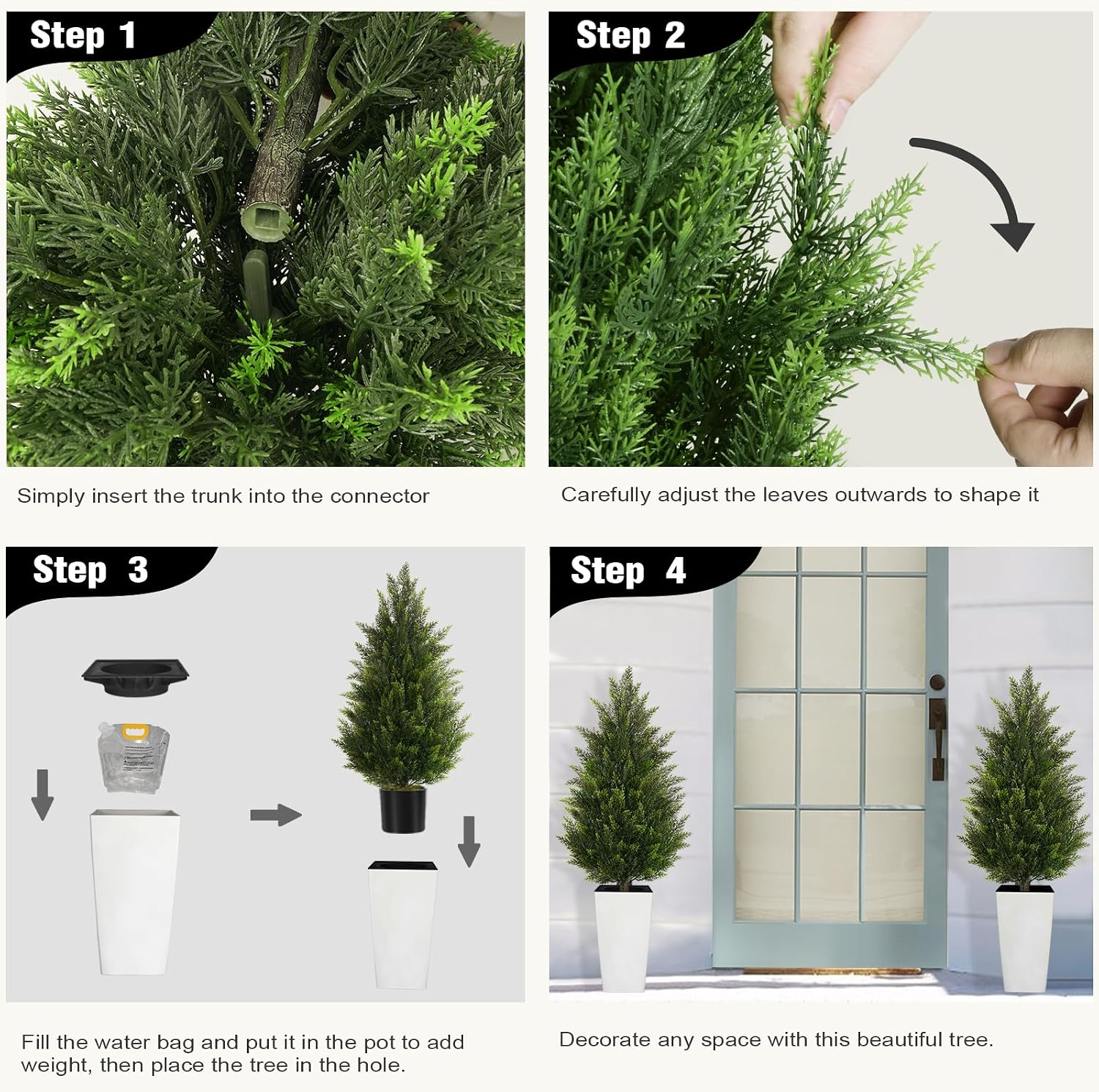 Step 1

Simply insert the trunk into the connector

Step 2

Carefully adjust the leaves outwards to shape it

Step 3

Fill the water bag and put it in the pot to add weight, then place the tree in the hole.

Step 4

Decorate any space with this beautiful tree.