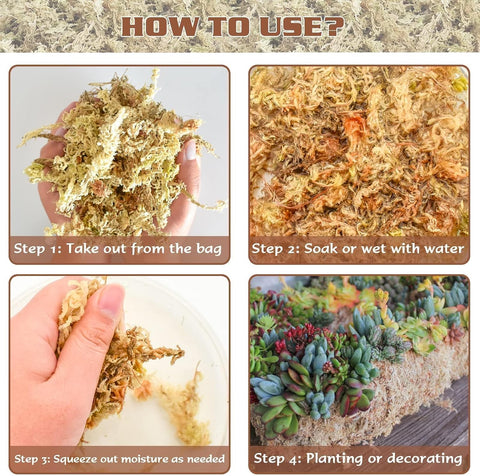 HOW TO USE?

Step 1: Take out from the bag

Step 2: Soak or wet with water

Step 3: Squeeze out moisture as needed

Step 4: Planting or decorating