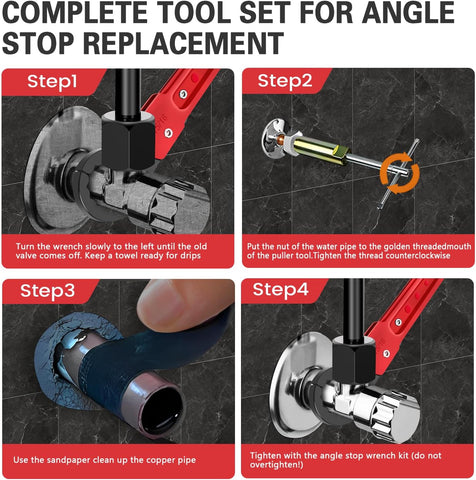 COMPLETE TOOL SET FOR ANGLE STOP REPLACEMENT

Step1

Turn the wrench slowly to the left until the old valve comes off. Keep a towel ready for drips

Step2

Put the nut of the water pipe to the golden threadedmouth of the puller tool.Tighten the thread counterclockwise

Step3

Use the sandpaper clean up the copper pipe

Step4

Tighten with the angle stop wrench kit (do not overtighten!)