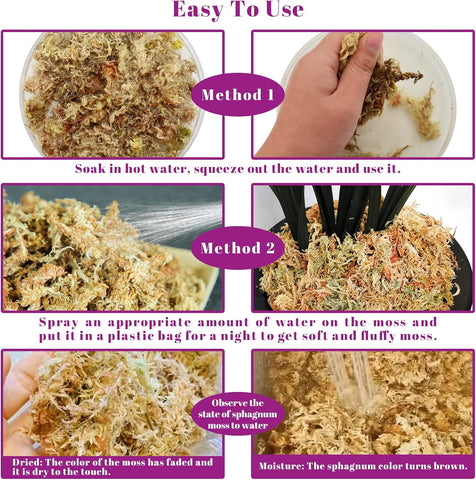 Easy To Use

Method 1

Soak in hot water, squeeze out the water and use it.

Method 2

Spray an appropriate amount of water on the moss and put it in a plastic bag for a night to get soft and fluffy moss.

Observe the state of sphagnum moss to water

Dried: The color of the moss has faded and it is dry to the touch.

Moisture: The sphagnum color turns brown.