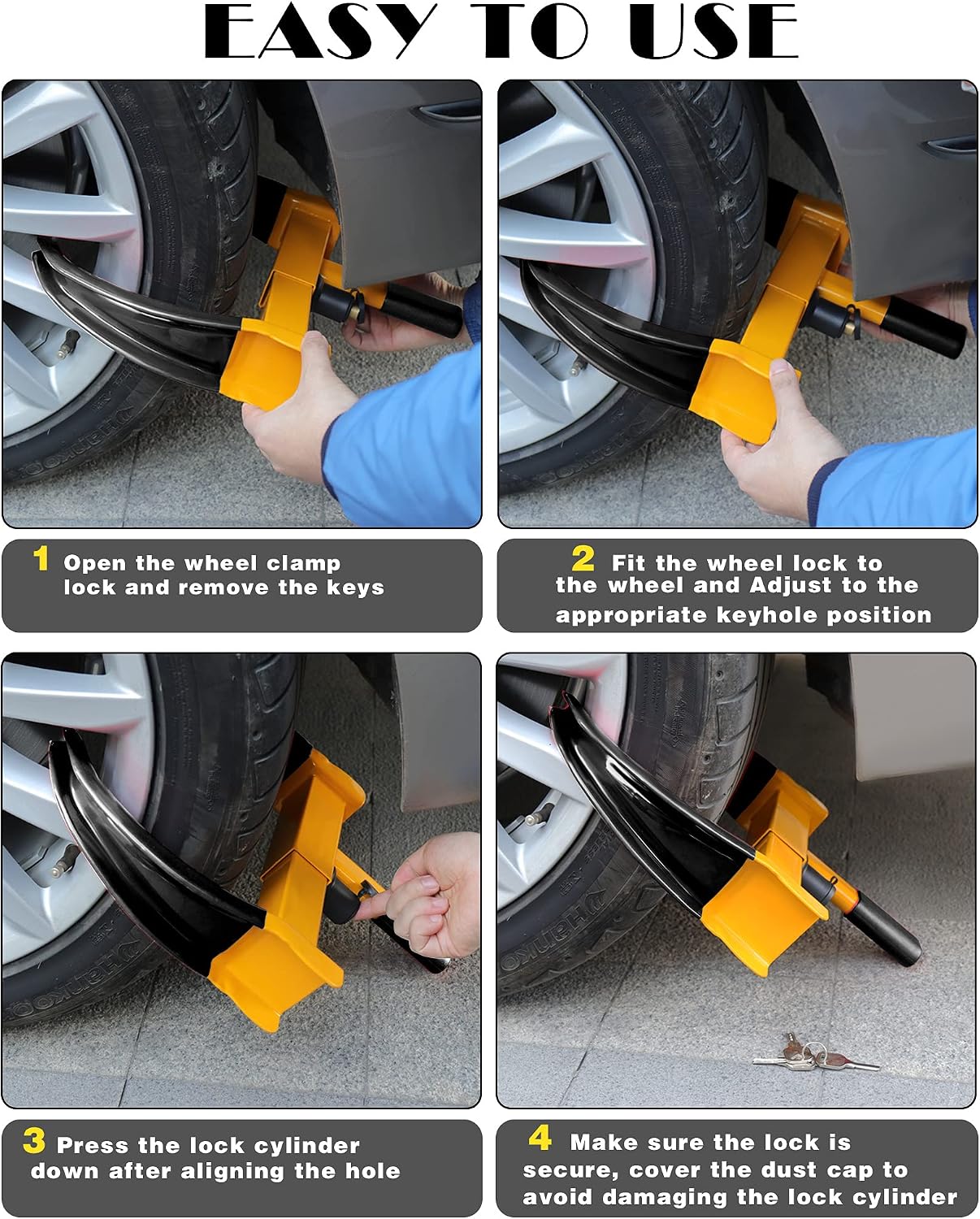 EASY TO USE

1 Open the wheel clamp lock and remove the keys

2 Fit the wheel lock to the wheel and Adjust to the appropriate keyhole position

3 Press the lock cylinder down after aligning the hole

4 Make sure the lock is secure, cover the dust cap to avoid damaging the lock cylinder