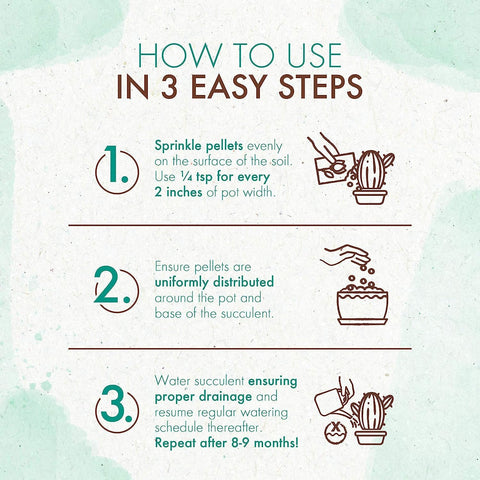 HOW TO USE
IN 3 EASY STEPS

1. Sprinkle pellets evenly on the surface of the soil. Use ¼ tsp for every 2 inches of pot width.

2. Ensure pellets are uniformly distributed around the pot and base of the succulent.

3. Water succulent ensuring proper drainage and resume regular watering schedule thereafter. Repeat after 8-9 months!