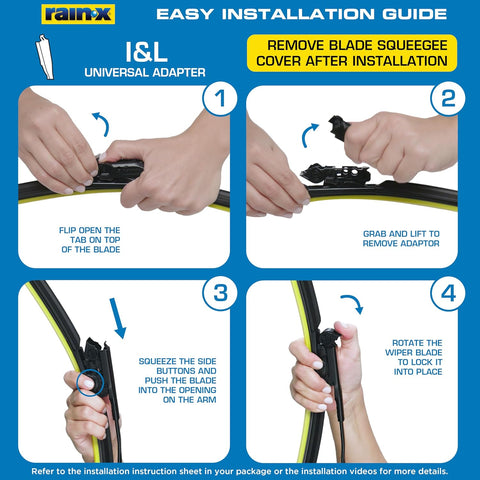 rain·x

EASY INSTALLATION GUIDE

I&L
UNIVERSAL ADAPTER

REMOVE BLADE SQUEEGEE COVER AFTER INSTALLATION

1

FLIP OPEN THE TAB ON TOP OF THE BLADE

2

GRAB AND LIFT TO REMOVE ADAPTOR

3

SQUEEZE THE SIDE BUTTONS AND PUSH THE BLADE INTO THE OPENING ON THE ARM

4

ROTATE THE WIPER BLADE TO LOCK IT INTO PLACE

Refer to the installation instruction sheet in your package or the installation videos for more details.