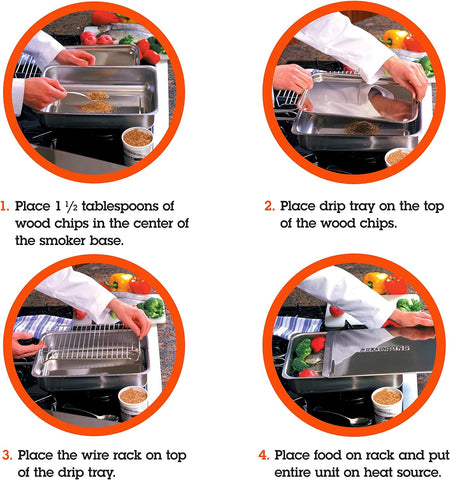 1. Place 1 ½ tablespoons of wood chips in the center of the smoker base.

2. Place drip tray on the top of the wood chips.

3. Place the wire rack on top of the drip tray.

4. Place food on rack and put entire unit on heat source.