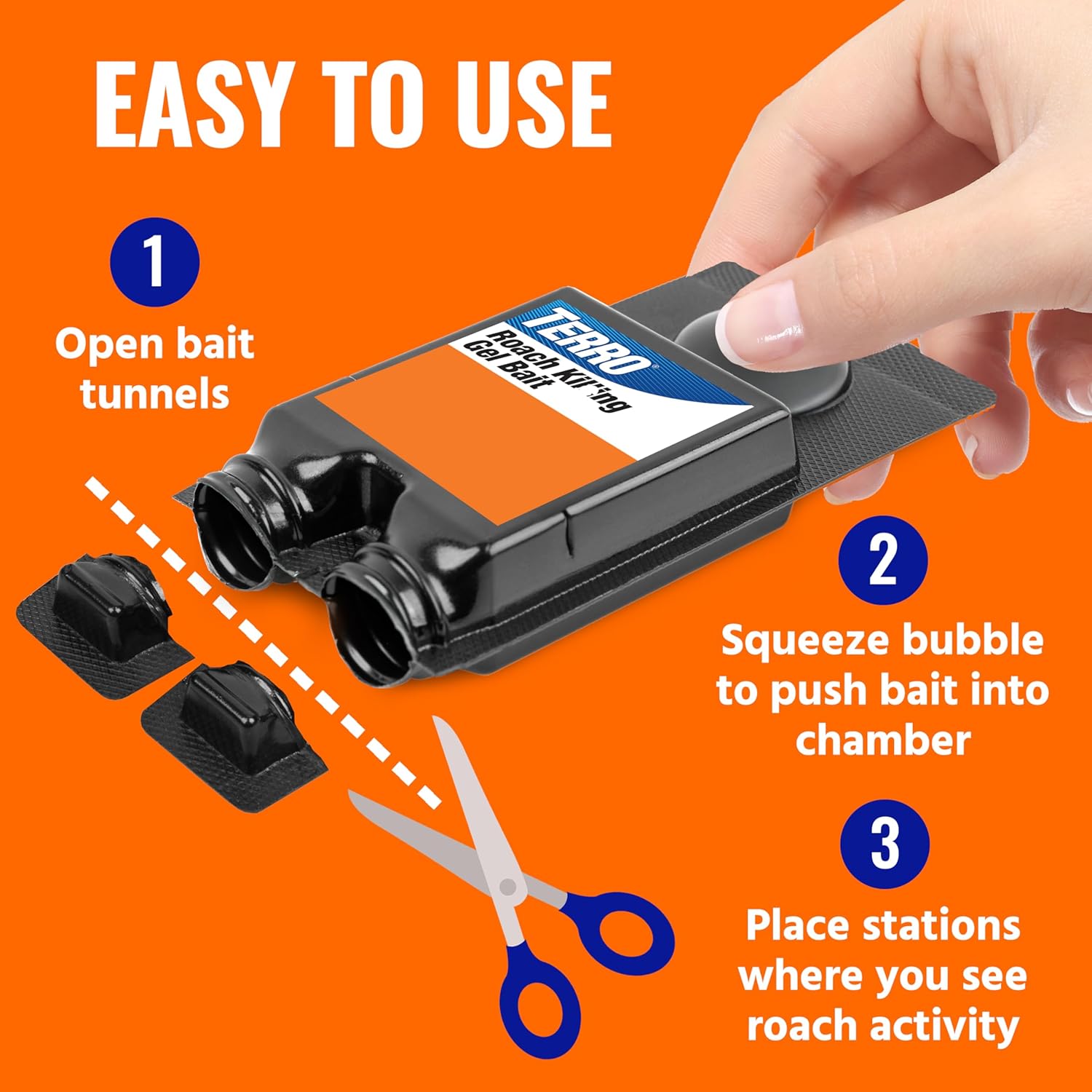 EASY TO USE

1
Open bait tunnels

TERRO®
Roach Killing
Gel Bait

2
Squeeze bubble to push bait into chamber

3
Place stations where you see roach activity