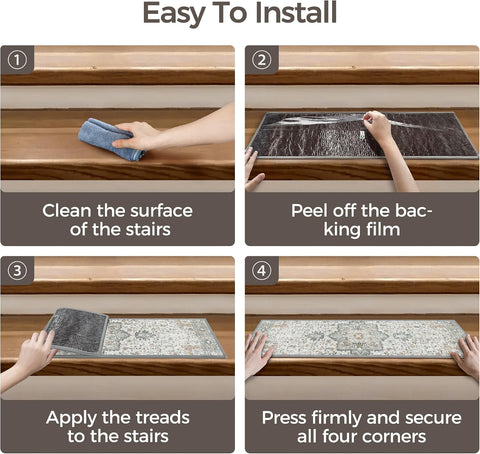 Easy To Install

①

Clean the surface of the stairs

②

Peel off the backing film

③

Apply the treads to the stairs

④

Press firmly and secure all four corners