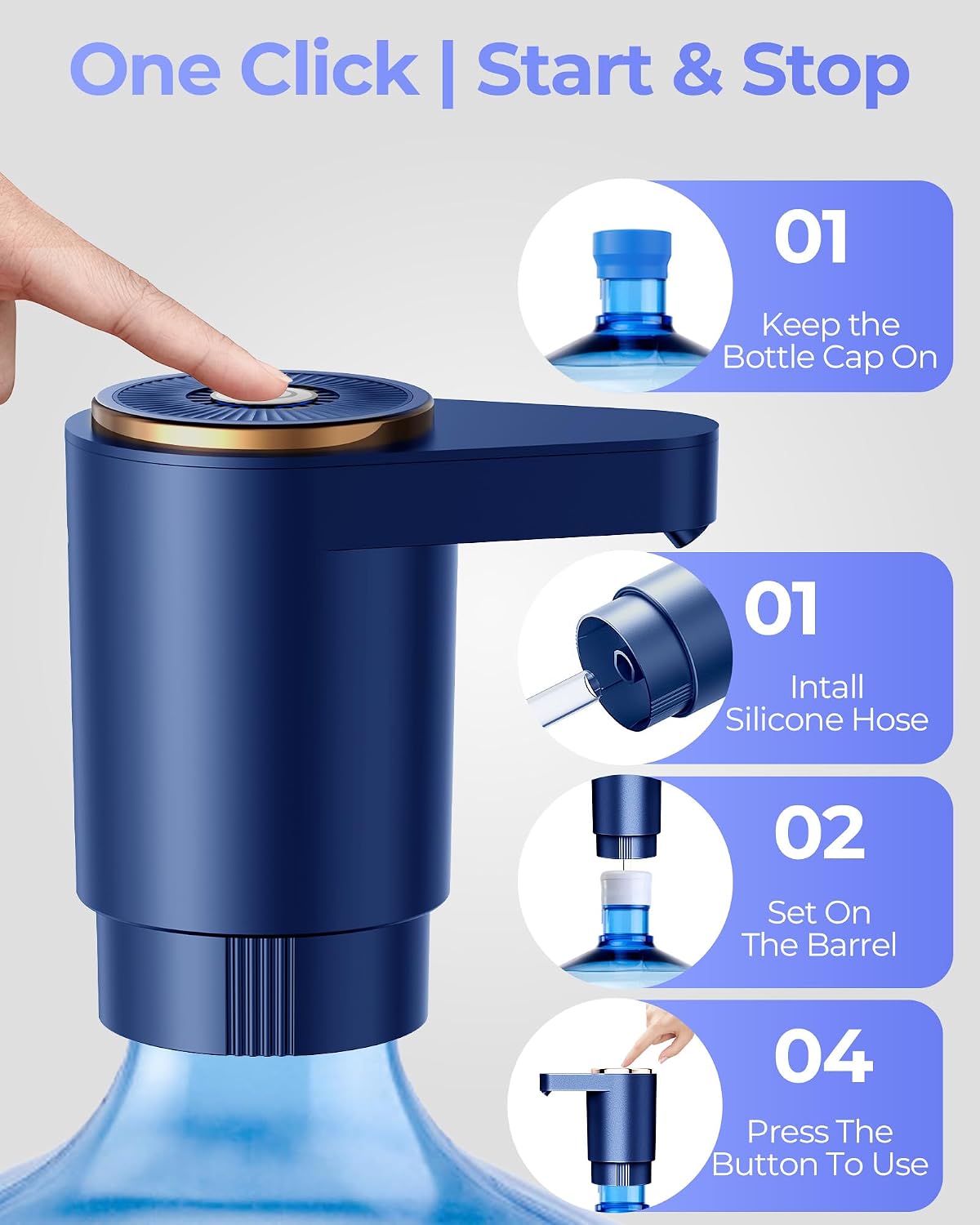 One Click | Start & Stop

01
Keep the Bottle Cap On

01
Intall Silicone Hose

02
Set On The Barrel

04
Press The Button To Use