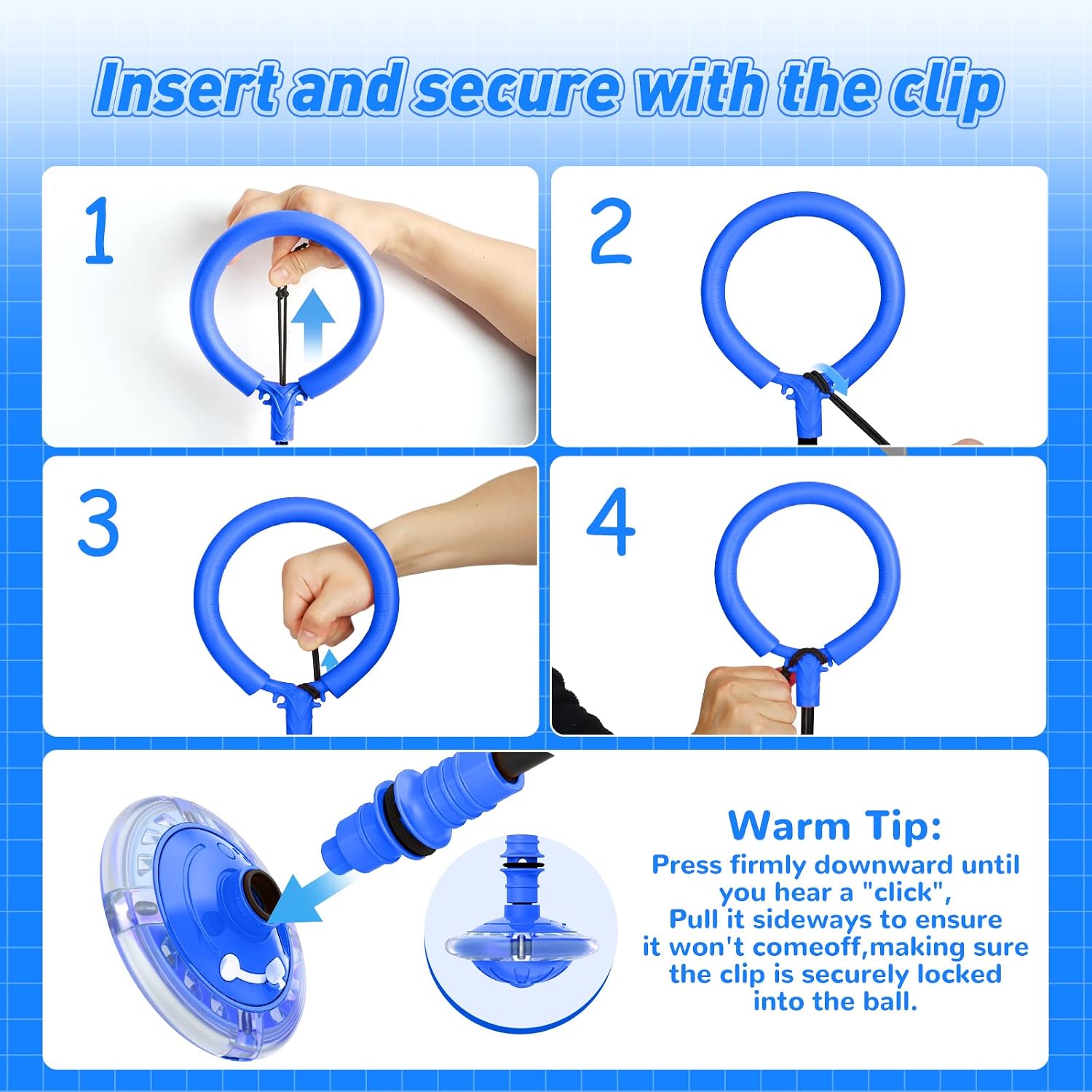 Insert and secure with the clip

1

2

3

4

Warm Tip:
Press firmly downward until you hear a "click",
Pull it sideways to ensure it won't comeoff,making sure the clip is securely locked into the ball.