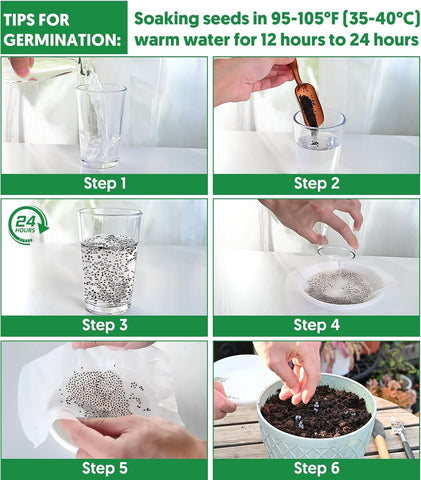 TIPS FOR GERMINATION:

Soaking seeds in 95-105°F (35-40°C) warm water for 12 hours to 24 hours

Step 1

Step 2

24 HOURS

Step 3

Step 4

Step 5

Step 6