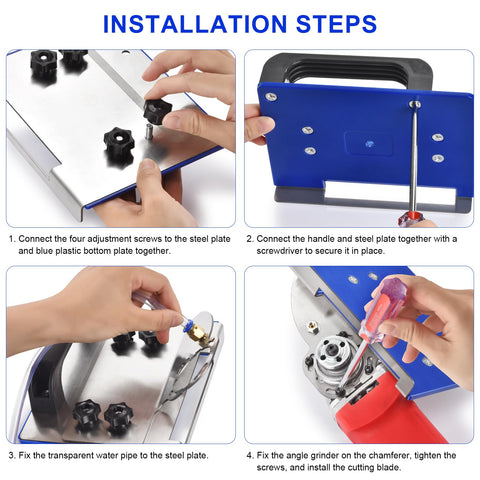 INSTALLATION STEPS

1. Connect the four adjustment screws to the steel plate and blue plastic bottom plate together.

2. Connect the handle and steel plate together with a screwdriver to secure it in place.

3. Fix the transparent water pipe to the steel plate.

4. Fix the angle grinder on the chamferer, tighten the screws, and install the cutting blade.