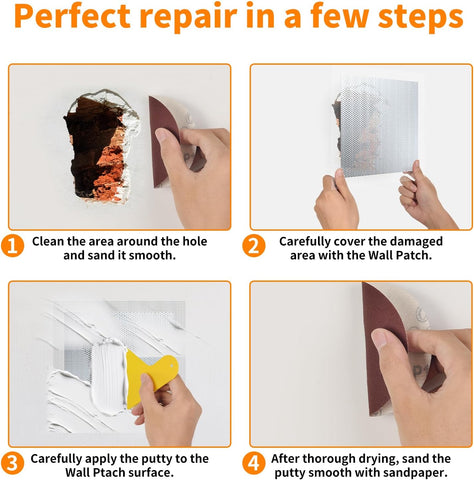 Perfect repair in a few steps

1 Clean the area around the hole and sand it smooth.

2 Carefully cover the damaged area with the Wall Patch.

3 Carefully apply the putty to the Wall Ptach surface.

4 After thorough drying, sand the putty smooth with sandpaper.