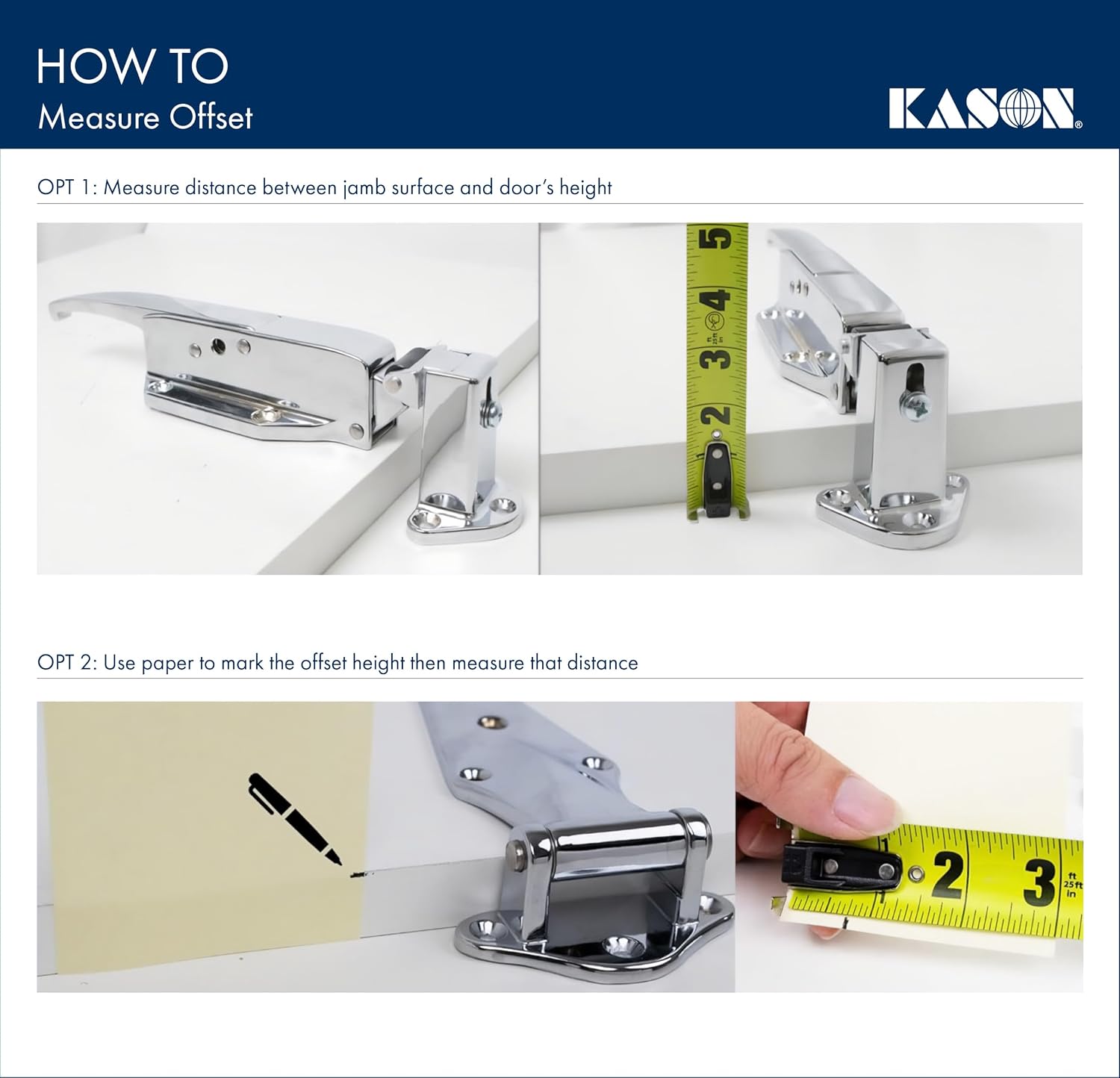 HOW TO
Measure Offset

KASON®

OPT 1: Measure distance between jamb surface and door's height

5
4
ft 25ft in
3
2

OPT 2: Use paper to mark the offset height then measure that distance

1
2
3
ft 25ft in