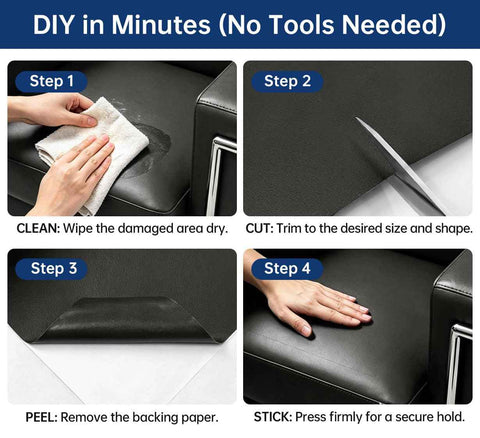 DIY in Minutes (No Tools Needed)

Step 1

CLEAN: Wipe the damaged area dry.

Step 2

CUT: Trim to the desired size and shape.

Step 3

PEEL: Remove the backing paper.

Step 4

STICK: Press firmly for a secure hold.