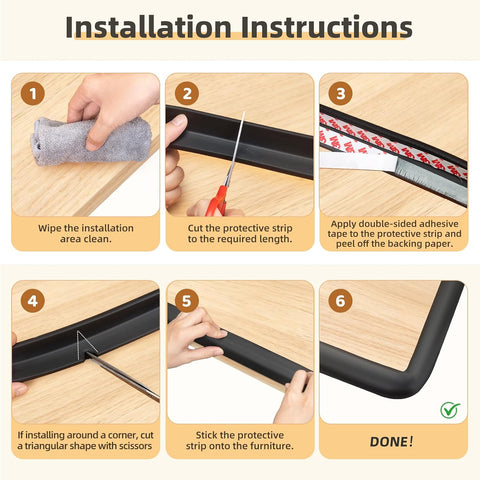 Installation Instructions

1

Wipe the installation area clean.

2

Cut the protective strip to the required length.

3

Apply double-sided adhesive tape to the protective strip and peel off the backing paper.

4

If installing around a corner, cut a triangular shape with scissors

5

Stick the protective strip onto the furniture.

6

DONE!