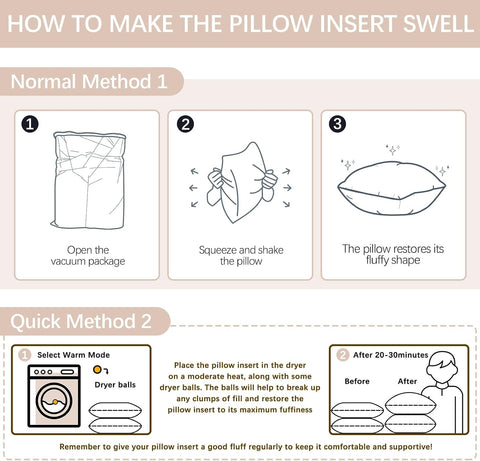 HOW TO MAKE THE PILLOW INSERT SWELL

Normal Method 1

1
Open the vacuum package

2
Squeeze and shake the pillow

3
The pillow restores its fluffy shape

Quick Method 2

1 Select Warm Mode
Dryer balls

Place the pillow insert in the dryer on a moderate heat, along with some dryer balls. The balls will help to break up any clumps of fill and restore the pillow insert to its maximum fuffiness

2 After 20-30minutes
Before
After

Remember to give your pillow insert a good fluff regularly to keep it comfortable and supportive!