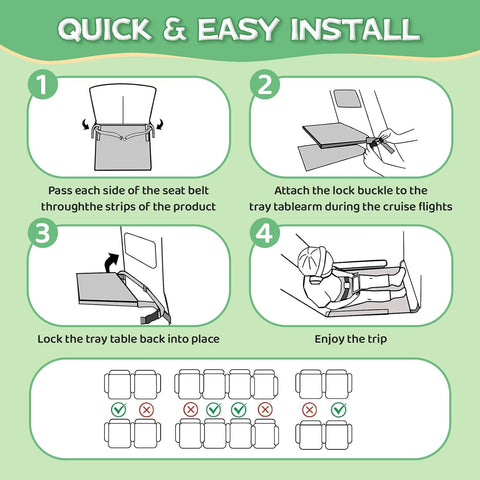 QUICK & EASY INSTALL

1

Pass each side of the seat belt throughthe strips of the product

2

Attach the lock buckle to the tray tablearm during the cruise flights

3

Lock the tray table back into place

4

Enjoy the trip