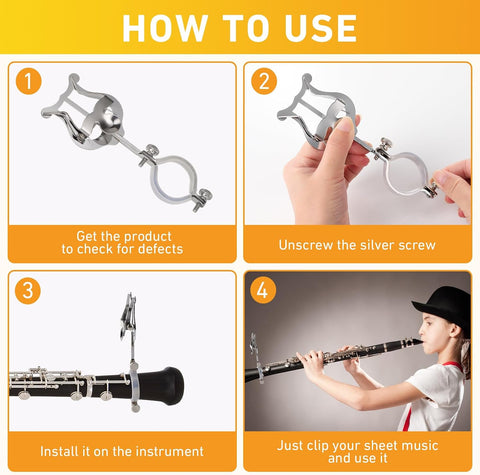 HOW TO USE

1

Get the product to check for defects

2

Unscrew the silver screw

3

Install it on the instrument

4

Just clip your sheet music and use it