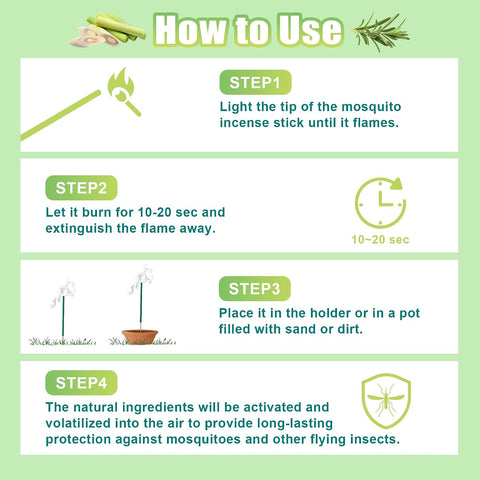 How to Use

STEP1
Light the tip of the mosquito incense stick until it flames.

STEP2
Let it burn for 10-20 sec and extinguish the flame away.

10~20 sec

STEP3
Place it in the holder or in a pot filled with sand or dirt.

STEP4
The natural ingredients will be activated and volatilized into the air to provide long-lasting protection against mosquitoes and other flying insects.