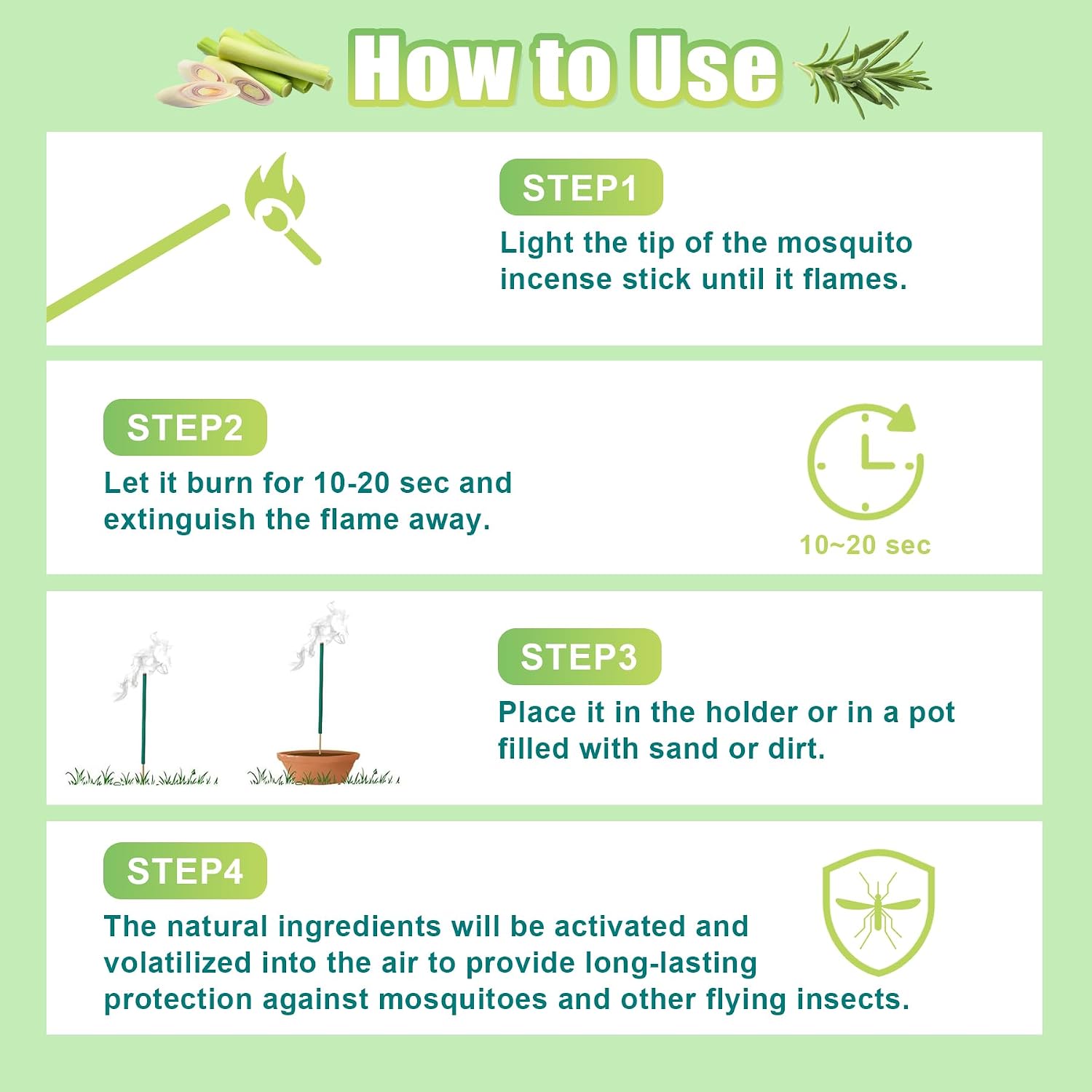 How to Use

STEP1

Light the tip of the mosquito incense stick until it flames.

STEP2

Let it burn for 10-20 sec and extinguish the flame away.

10~20 sec

STEP3

Place it in the holder or in a pot filled with sand or dirt.

STEP4

The natural ingredients will be activated and volatilized into the air to provide long-lasting protection against mosquitoes and other flying insects.