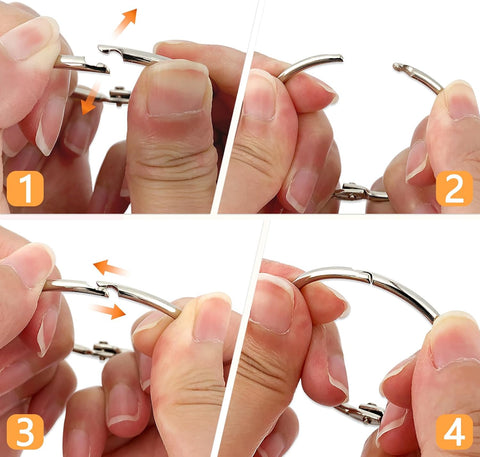 1

2

3

4