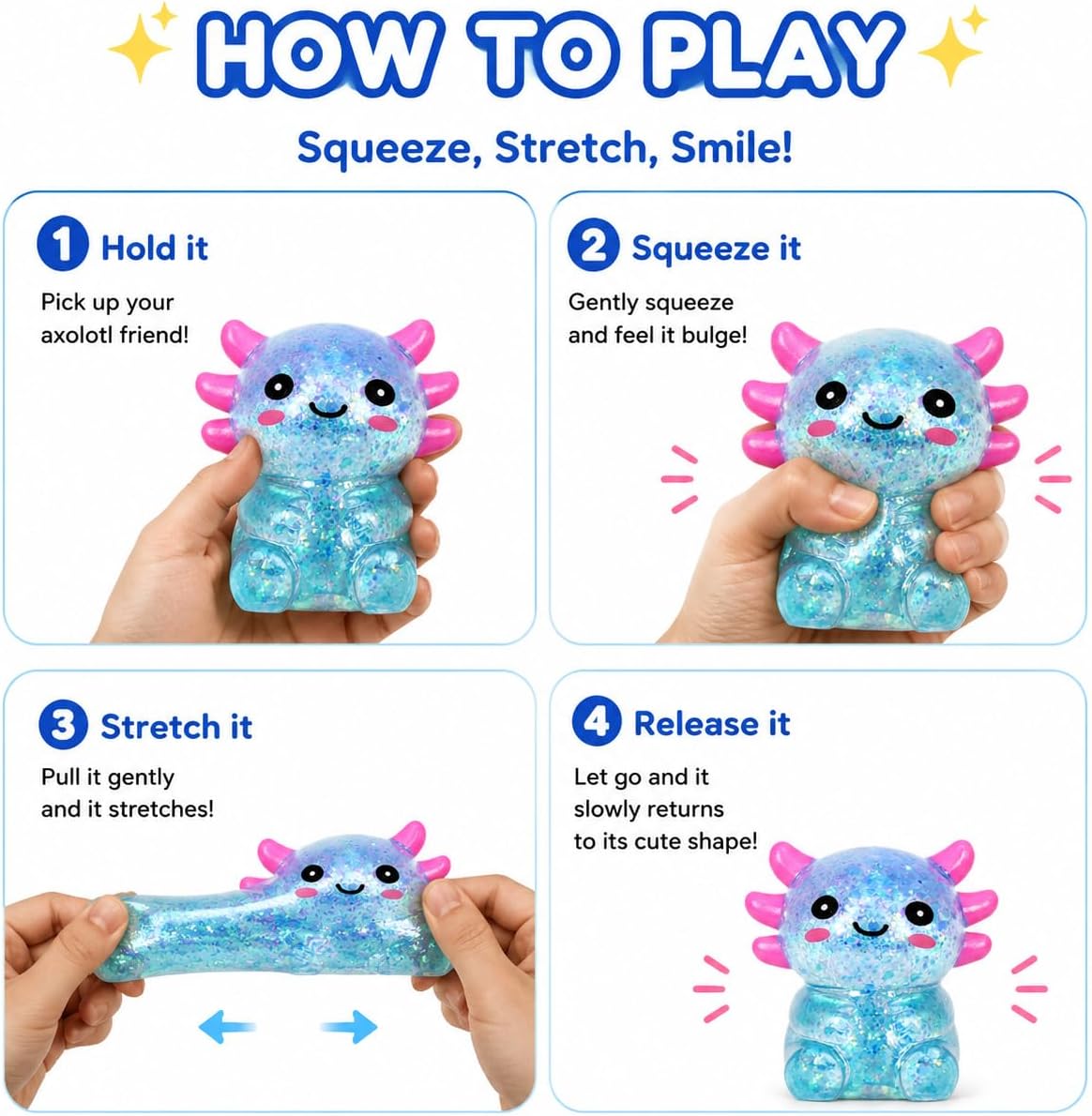 HOW TO PLAY

Squeeze, Stretch, Smile!

1 Hold it

Pick up your axolotl friend!

2 Squeeze it

Gently squeeze and feel it bulge!

3 Stretch it

Pull it gently and it stretches!

4 Release it

Let go and it slowly returns to its cute shape!