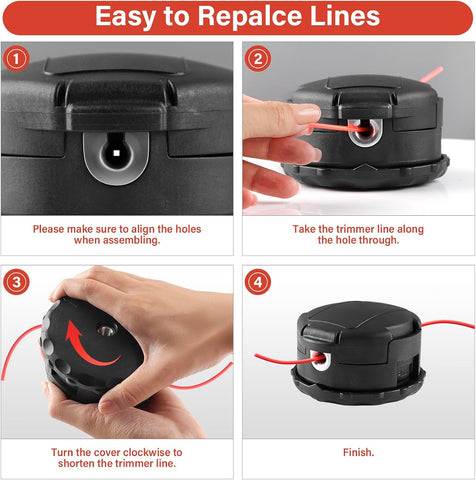 Easy to Repalce Lines

1

Please make sure to align the holes when assembling.

2

Take the trimmer line along the hole through.

3

Turn the cover clockwise to shorten the trimmer line.

4

Finish.