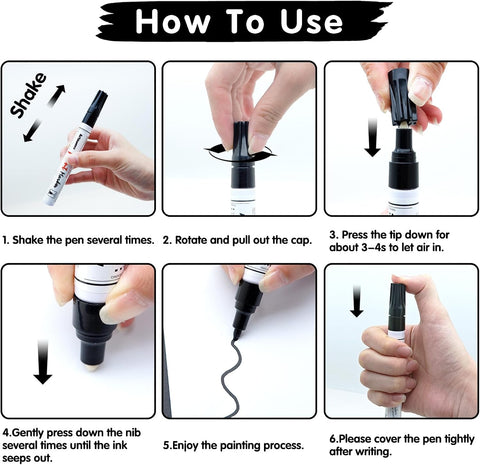 How To Use

Shake

1. Shake the pen several times.

2. Rotate and pull out the cap.

3. Press the tip down for about 3-4s to let air in.

4.Gently press down the nib several times until the ink seeps out.

5.Enjoy the painting process.

6.Please cover the pen tightly after writing.