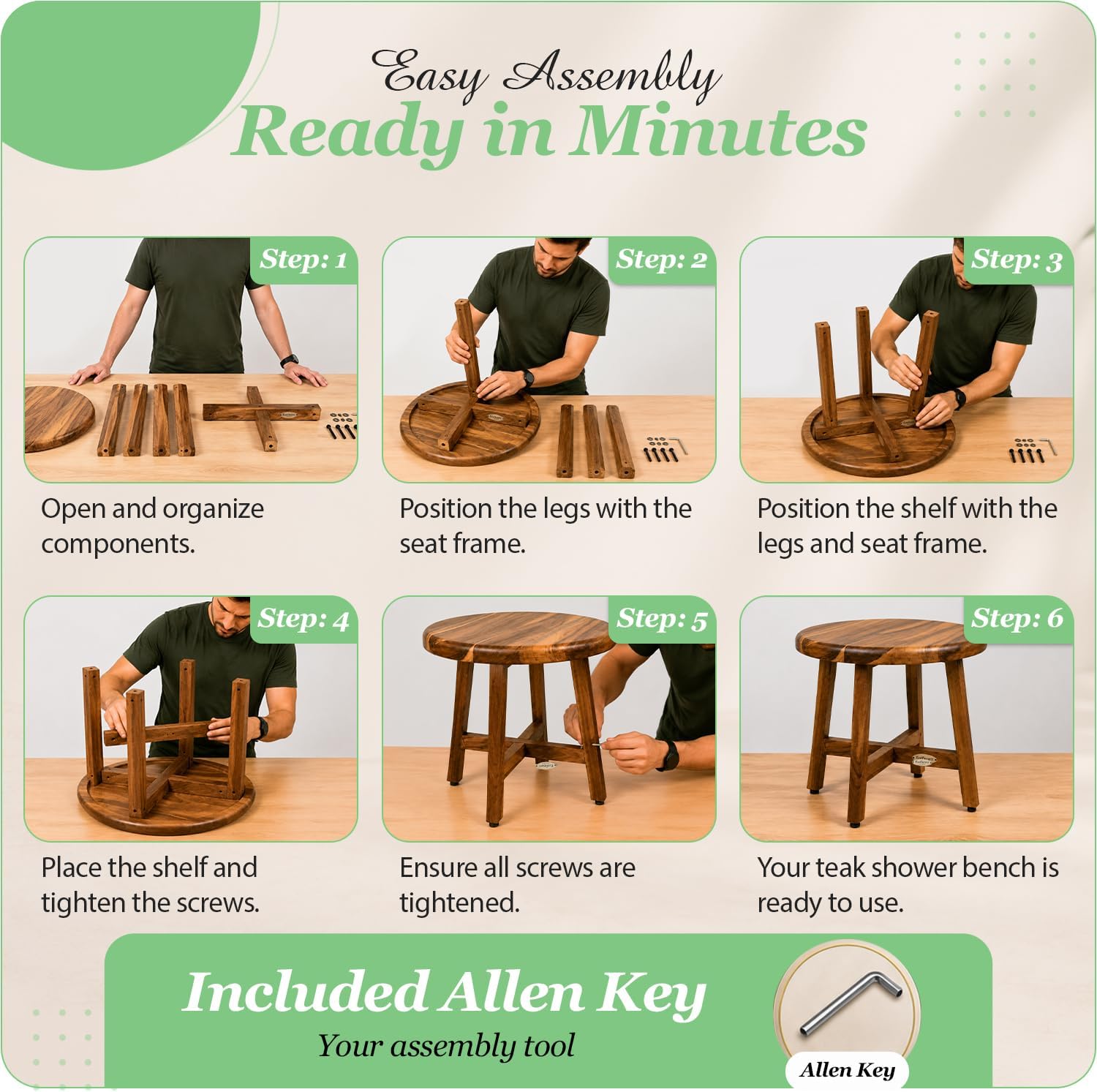 Easy Assembly
Ready in Minutes

Step: 1
Open and organize components.

Step: 2
Position the legs with the seat frame.

Step: 3
Position the shelf with the legs and seat frame.

Step: 4
Place the shelf and tighten the screws.

Step: 5
Ensure all screws are tightened.

Step: 6
Your teak shower bench is ready to use.

Included Allen Key
Your assembly tool

Allen Key