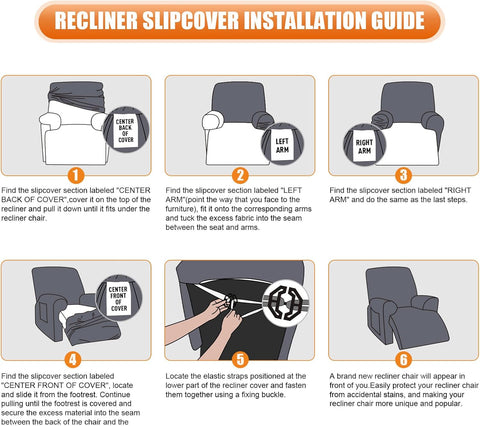 RECLINER SLIPCOVER INSTALLATION GUIDE

CENTER BACK OF COVER

1

Find the slipcover section labeled "CENTER BACK OF COVER",cover it on the top of the recliner and pull it down until it fits under the recliner chair.

LEFT ARM

2

Find the slipcover section labeled "LEFT ARM"(point the way that you face to the furniture), fit it onto the corresponding arms and tuck the excess fabric into the seam between the seat and arms.

RIGHT ARM

3

Find the slipcover section labeled "RIGHT ARM" and do the same as the last steps.

CENTER FRONT OF COVER

4

Find the slipcover section labeled "CENTER FRONT OF COVER", locate and slide it from the footrest. Continue pulling until the footrest is covered and secure the excess material into the seam between the back of the chair and the

5

Locate the elastic straps positioned at the lower part of the recliner cover and fasten them together using a fixing buckle.

6

A brand new recliner chair will appear in front of you.Easily protect your recliner chair from accidental stains, and making your recliner chair more unique and popular.