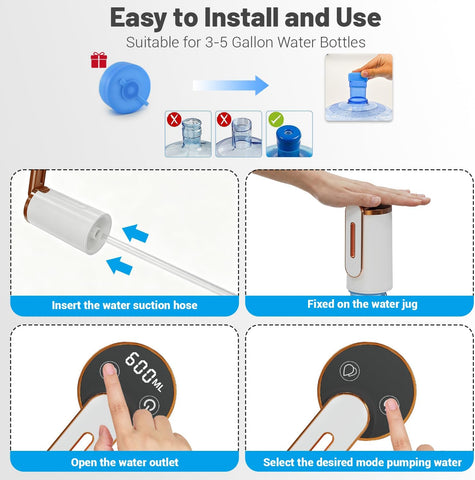 Easy to Install and Use
Suitable for 3-5 Gallon Water Bottles

Insert the water suction hose

Fixed on the water jug

600ML

Open the water outlet

Select the desired mode pumping water