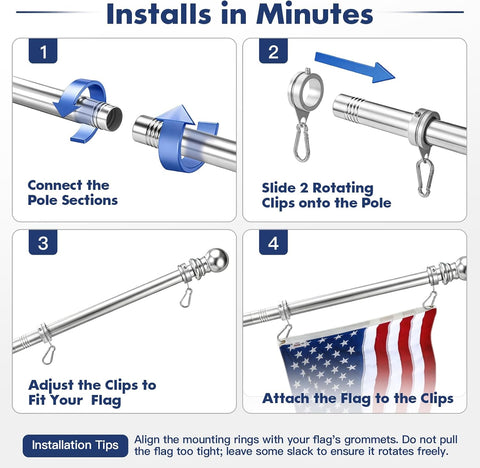 Installs in Minutes

1

Connect the Pole Sections

2

Slide 2 Rotating Clips onto the Pole

3

Adjust the Clips to Fit Your Flag

4

Attach the Flag to the Clips

Installation Tips

Align the mounting rings with your flag's grommets. Do not pull the flag too tight; leave some slack to ensure it rotates freely.