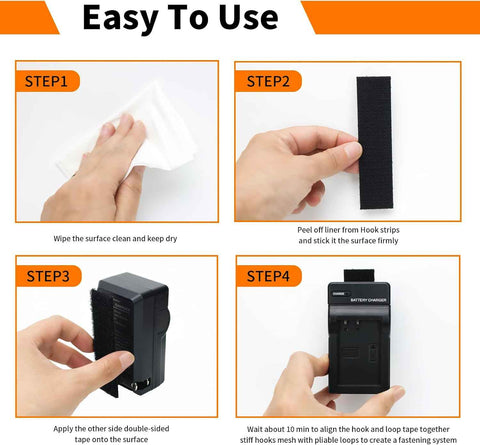 Easy To Use

STEP1

Wipe the surface clean and keep dry

STEP2

Peel off liner from Hook strips and stick it the surface firmly

STEP3

Apply the other side double-sided tape onto the surface

STEP4

CHARGE BATTERY CHARGER

Wait about 10 min to align the hook and loop tape together stiff hooks mesh with pliable loops to create a fastening system