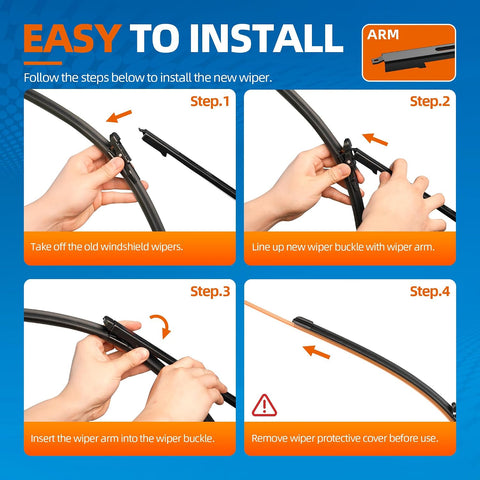 EASY TO INSTALL

ARM

Follow the steps below to install the new wiper.

Step.1

Take off the old windshield wipers.

Step.2

Line up new wiper buckle with wiper arm.

Step.3

Insert the wiper arm into the wiper buckle.

Step.4

Remove wiper protective cover before use.